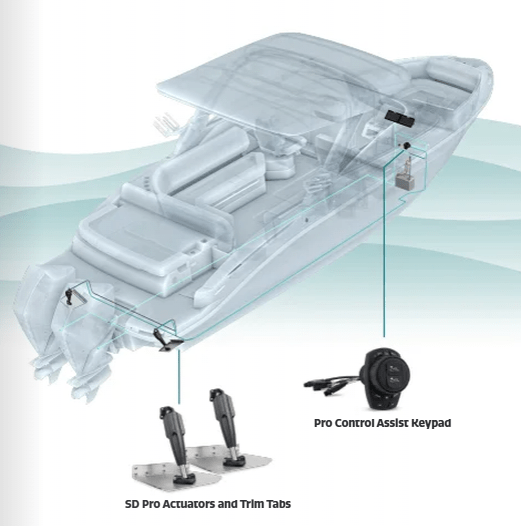 Pro Control Assist Keypad

SD Pro Actuators and Trim Tabs